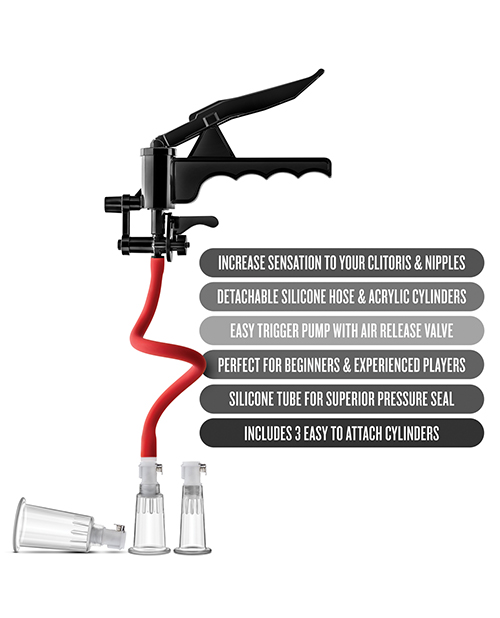 INCREASE SENSATION TO YOUR CLITORIS & NIPPLES

DETACHABLE SILICONE HOSE & ACRYLIC CYLINDERS

EASY TRIGGER PUMP WITH AIR RELEASE VALVE

PERFECT FOR BEGINNERS & EXPERIENCED PLAYERS

SILICONE TUBE FOR SUPERIOR PRESSURE SEAL

INCLUDES 3 EASY TO ATTACH CYLINDERS